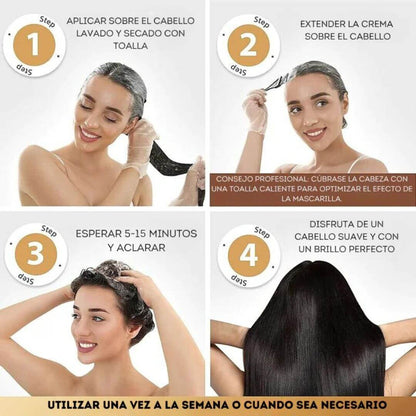 Step
1
Step

APLICAR SOBRE EL CABELLO LAVADO Y SECADO CON TOALLA

Step
2
Step

EXTENDER LA CREMA SOBRE EL CABELLO

CONSEJO PROFESIONAL: CÚBRASE LA CABEZA CON UNA TOALLA CALIENTE PARA OPTIMIZAR EL EFECTO DE LA MASCARILLA.

Step
3
Step

ESPERAR 5-15 MINUTOS Y ACLARAR

Step
4
Step

DISFRUTA DE UN CABELLO SUAVE Y CON UN BRILLO PERFECTO

UTILIZAR UNA VEZ A LA SEMANA O CUANDO SEA NECESARIO